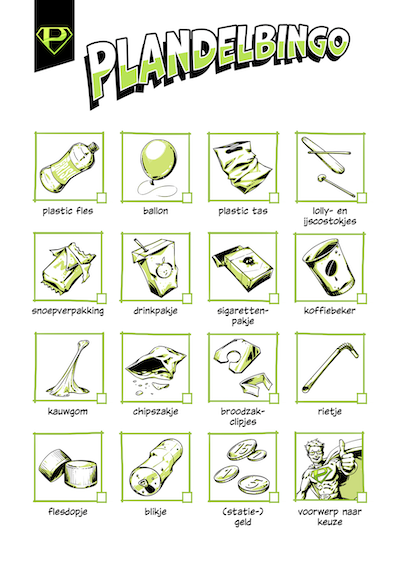 P

PLANDELBINGO

plastic fles

ballon

plastic tas

lolly- en ijscostokjes

snoepverpakking

drinkpakje

sigarettenpakje

koffiebeker

kauwgom

chipszakje

broodzakclipjes

rietje

flesdopje

blikje

(statie-) geld

voorwerp naar keuze